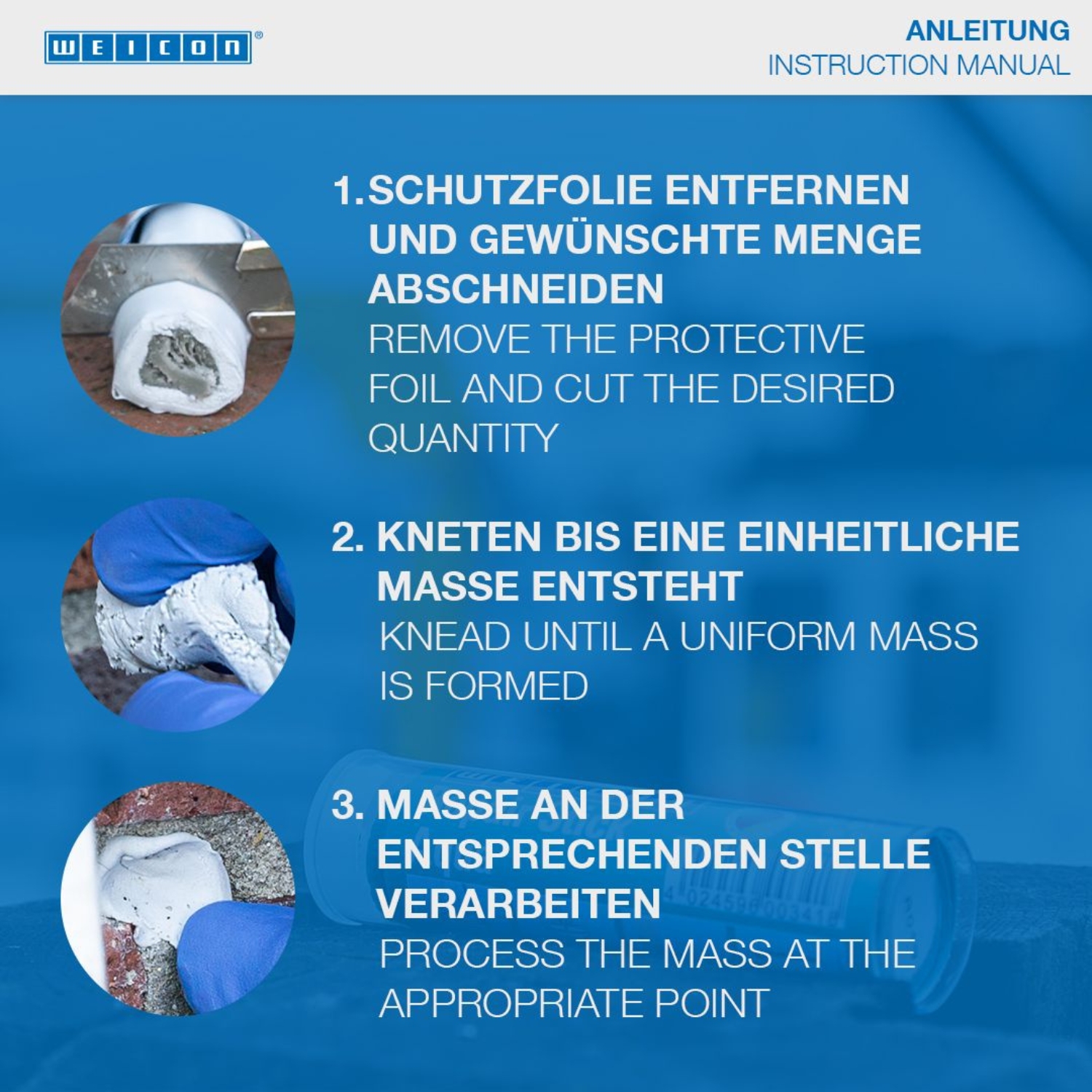 WEICON®

ANLEITUNG
INSTRUCTION MANUAL

1. SCHUTZFOLIE ENTFERNEN UND GEWÜNSCHTE MENGE ABSCHNEIDEN
REMOVE THE PROTECTIVE FOIL AND CUT THE DESIRED QUANTITY

2. KNETEN BIS EINE EINHEITLICHE MASSE ENTSTEHT
KNEAD UNTIL A UNIFORM MASS IS FORMED

3. MASSE AN DER ENTSPRECHENDEN STELLE VERARBEITEN
PROCESS THE MASS AT THE APPROPRIATE POINT